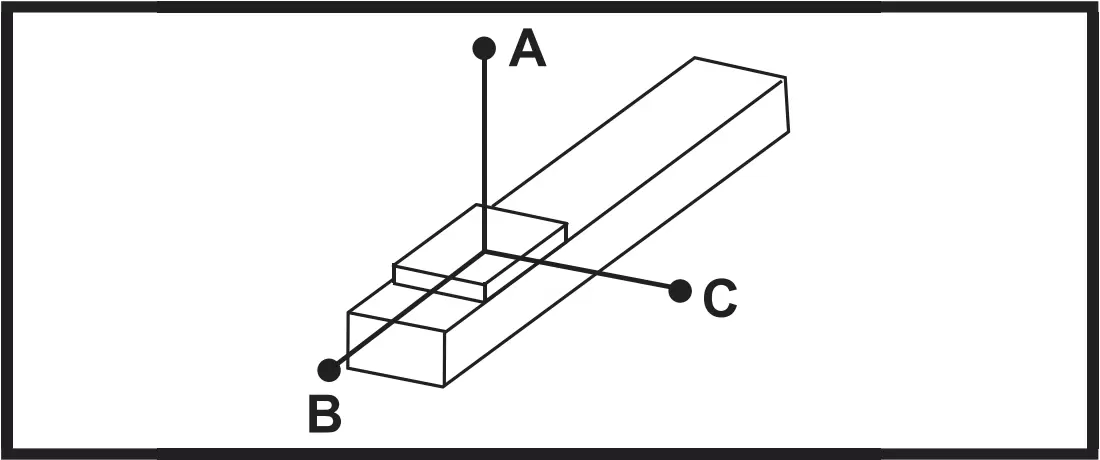 A
C
B